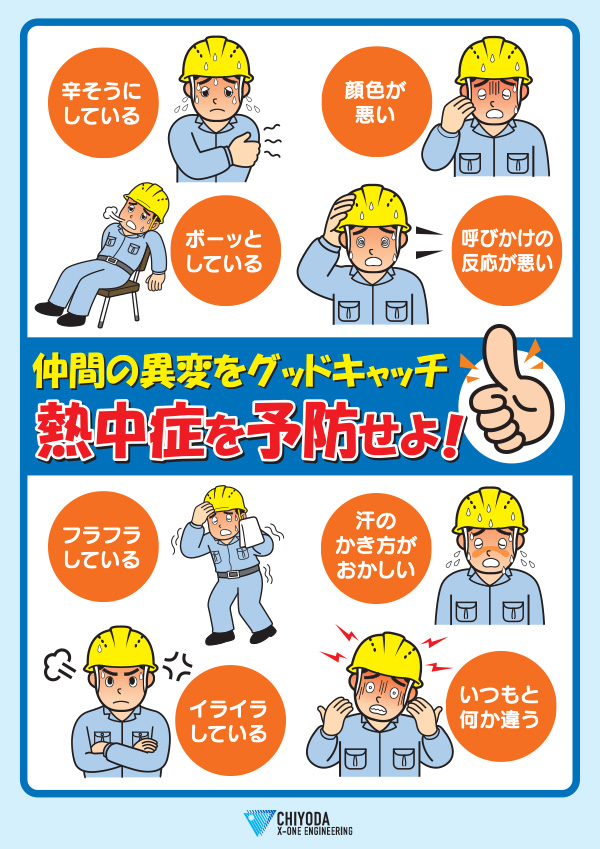 辛そうにしている

顔色が悪い

ボーッとしている

呼びかけの反応が悪い

仲間の異変をグッドキャッチ
熱中症を予防せよ!

フラフラしている

汗のかき方がおかしい

イライラしている

いつもと何か違う

CHIYODA
X-ONE ENGINEERING